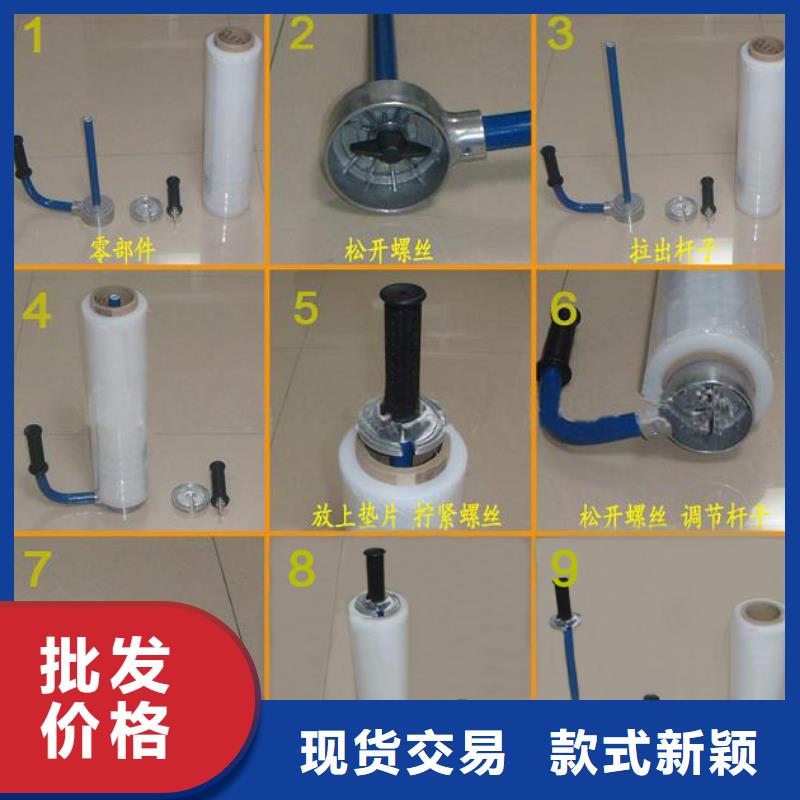 1

零部件

2

松开螺丝

3

拉出杆子

4

5

放上垫片 拧紧螺丝

6

松开螺丝 调节杆子

7

8

9

批发价格

现货交易 款式新颖