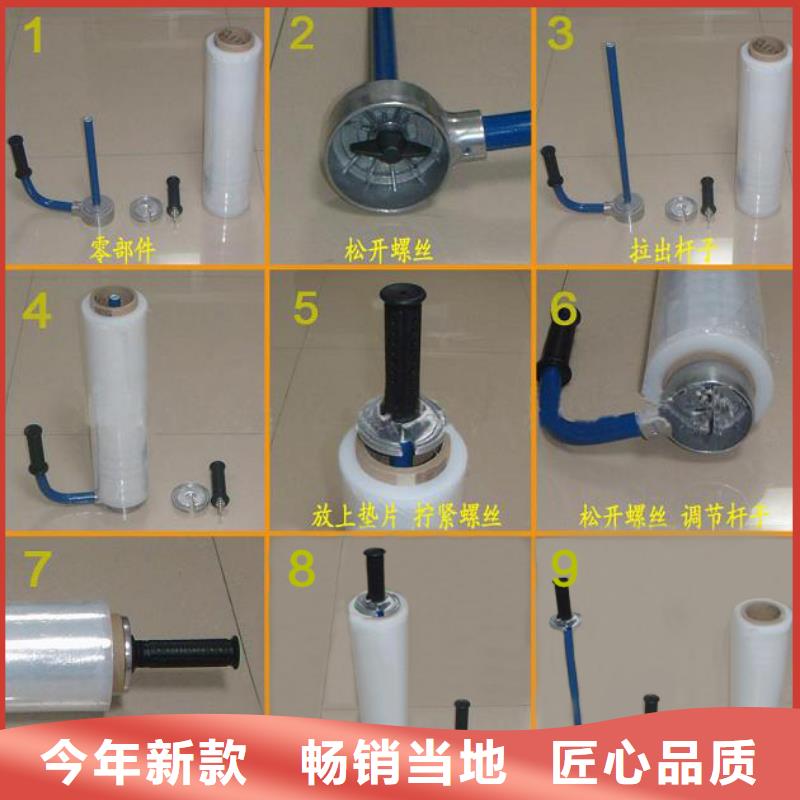 1
零部件

2
松开螺丝

3
拉出杆子

4

5
放上垫片 拧紧螺丝

6
松开螺丝 调节杆子

7

8

9

今年新款 畅销当地 匠心品质